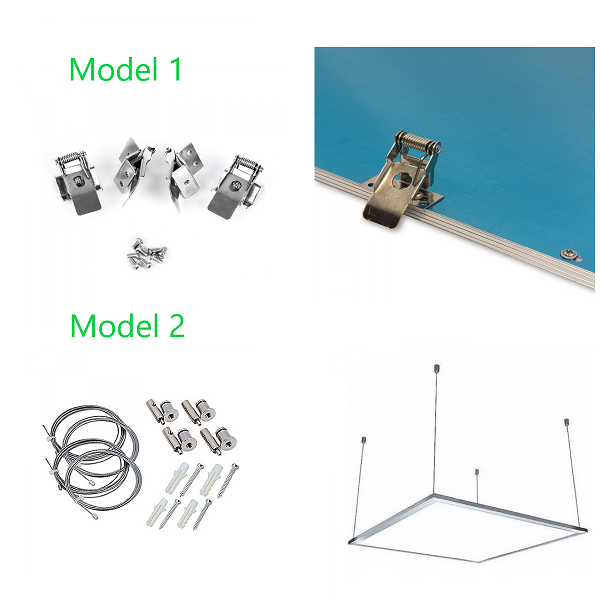 Model 1

Model 2